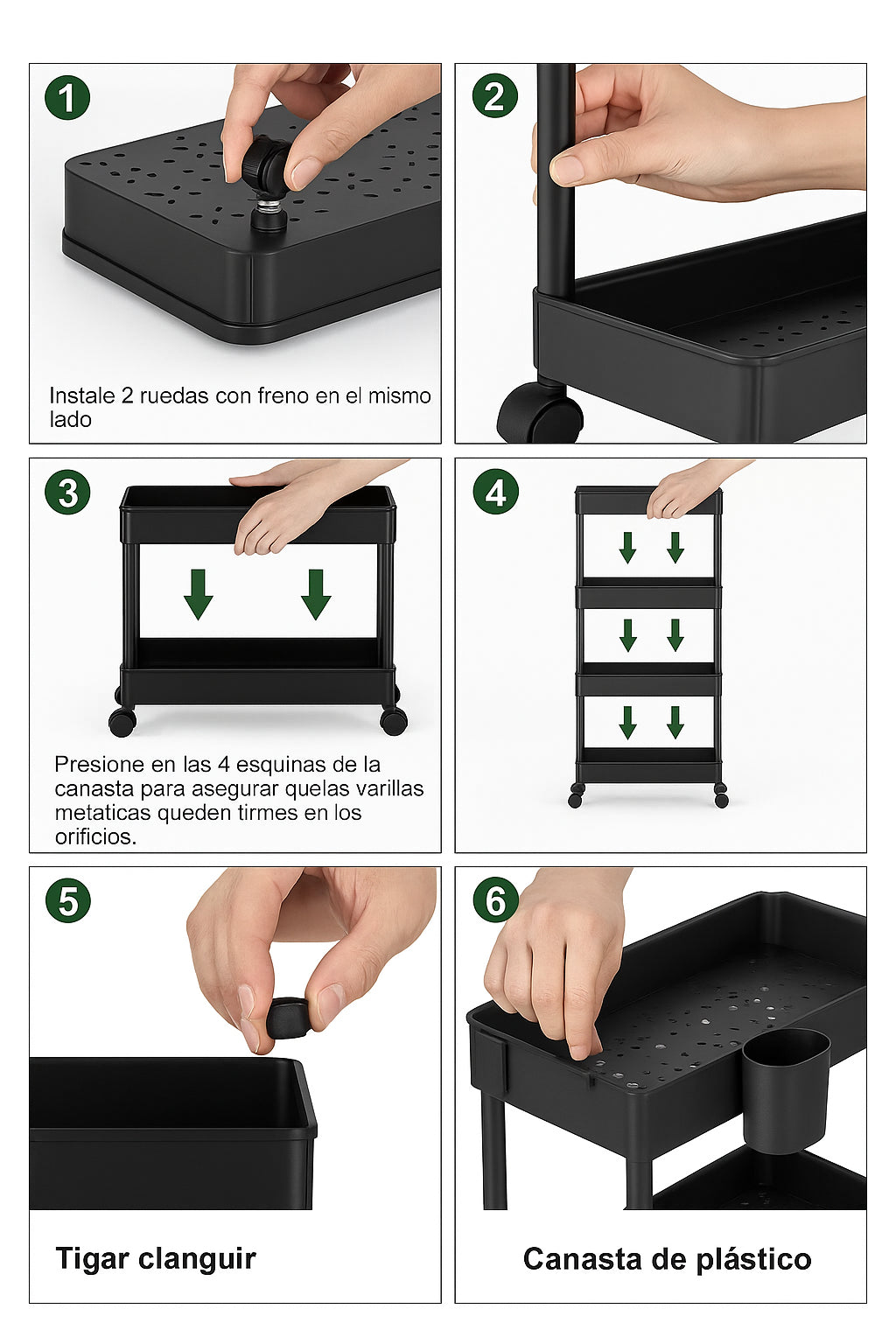 1

Instale 2 ruedas con freno en el mismo lado

2

3

Presione en las 4 esquinas de la canasta para asegurar quelas varillas metaticas queden tirmes en los orificios.

4

5

Tigar clanguir

6

Canasta de plástico